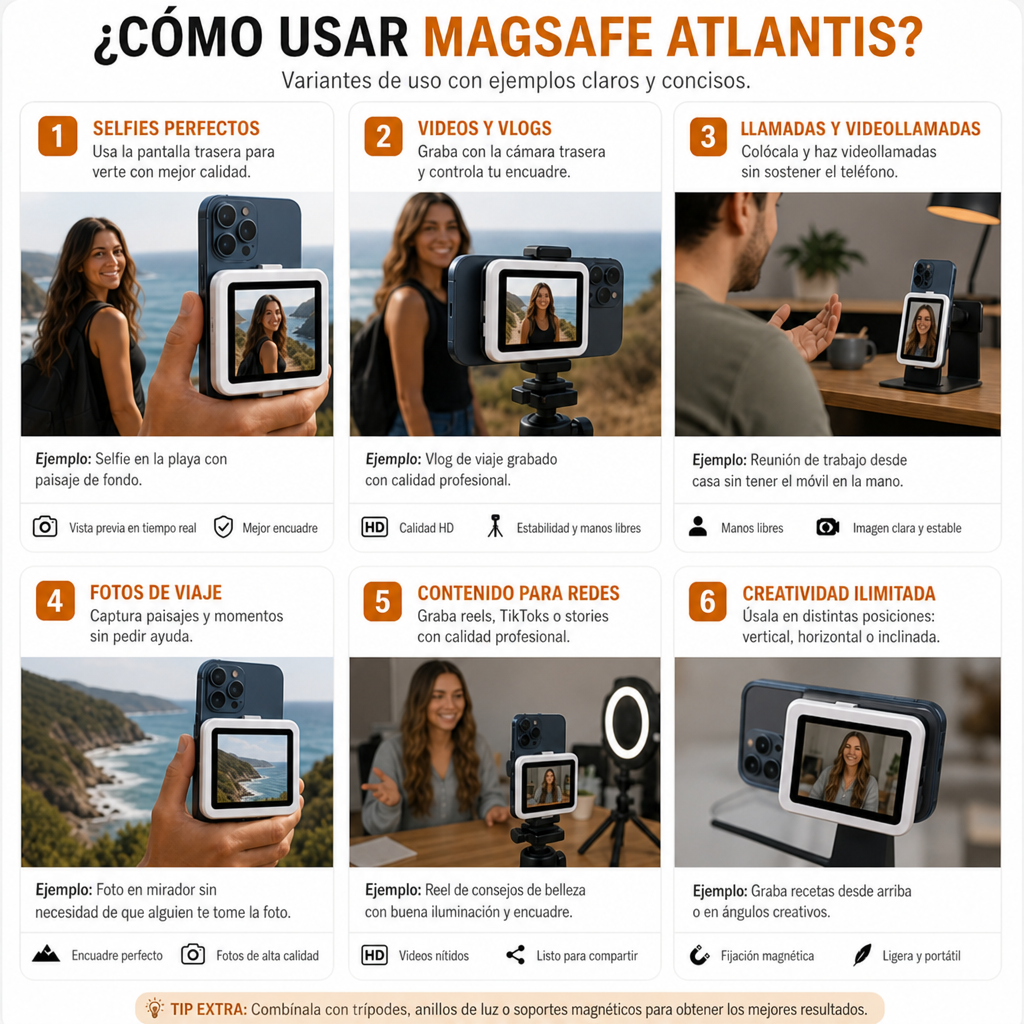 ¿CÓMO USAR MAGSAFE ATLANTIS?

Variantes de uso con ejemplos claros y concisos.

1 SELFIES PERFECTOS
Usa la pantalla trasera para verte con mejor calidad.

Ejemplo: Selfie en la playa con paisaje de fondo.

Vista previa en tiempo real
Mejor encuadre

2 VIDEOS Y VLOGS
Graba con la cámara trasera y controla tu encuadre.

Ejemplo: Vlog de viaje grabado con calidad profesional.

HD Calidad HD
Estabilidad y manos libres

3 LLAMADAS Y VIDEOLLAMADAS
Colócala y haz videollamadas sin sostener el teléfono.

Ejemplo: Reunión de trabajo desde casa sin tener el móvil en la mano.

Manos libres
Imagen clara y estable

4 FOTOS DE VIAJE
Captura paisajes y momentos sin pedir ayuda.

Ejemplo: Foto en mirador sin necesidad de que alguien te tome la foto.

Encuadre perfecto
Fotos de alta calidad

5 CONTENIDO PARA REDES
Graba reels, TikToks o stories con calidad profesional.

Ejemplo: Reel de consejos de belleza con buena iluminación y encuadre.

HD Videos nítidos
Listo para compartir

6 CREATIVIDAD ILIMITADA
Úsala en distintas posiciones: vertical, horizontal o inclinada.

Ejemplo: Graba recetas desde arriba o en ángulos creativos.

Fijación magnética
Ligera y portátil

TIP EXTRA: Combínala con trípodes, anillos de luz o soportes magnéticos para obtener los mejores resultados.